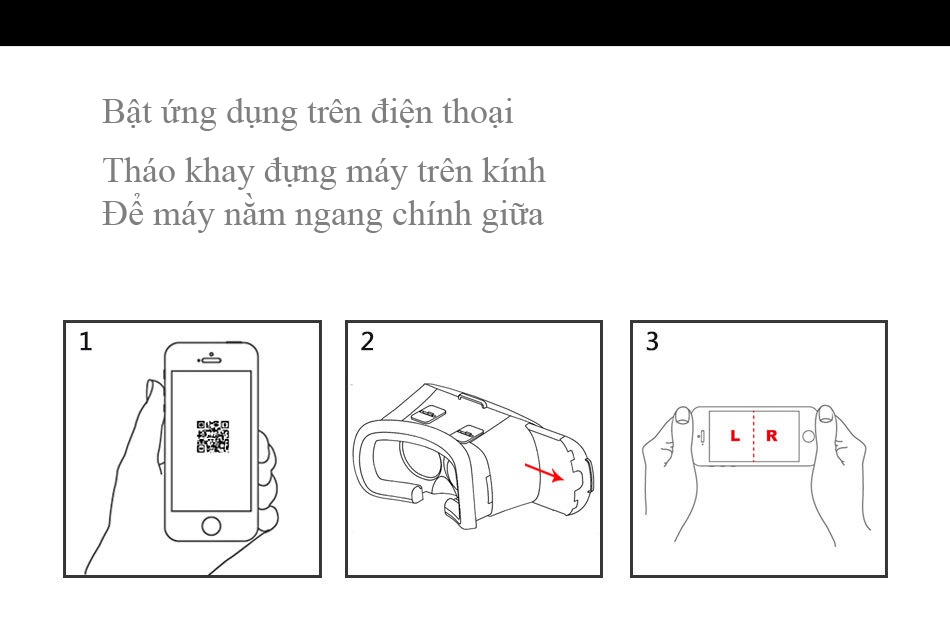 Bật ứng dụng trên điện thoại

Tháo khay đựng máy trên kính
Để máy nằm ngang chính giữa

1

2

3

L R