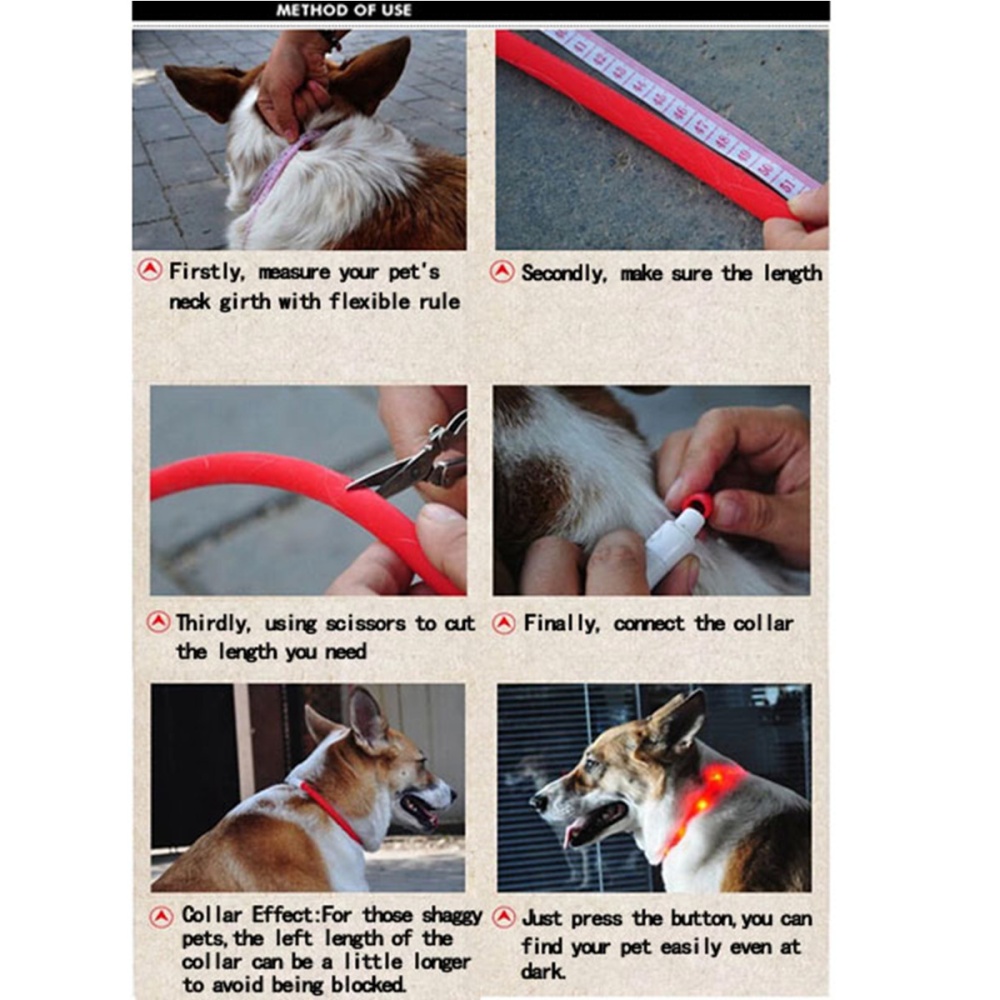 METHOD OF USE

Firstly, measure your pet's neck girth with flexible rule

Secondly, make sure the length

Thirdly, using scissors to cut the length you need

Finally, connect the collar

Collar Effect:For those shaggy pets, the left length of the collar can be a little longer to avoid being blocked.

Just press the button, you can find your pet easily even at dark.