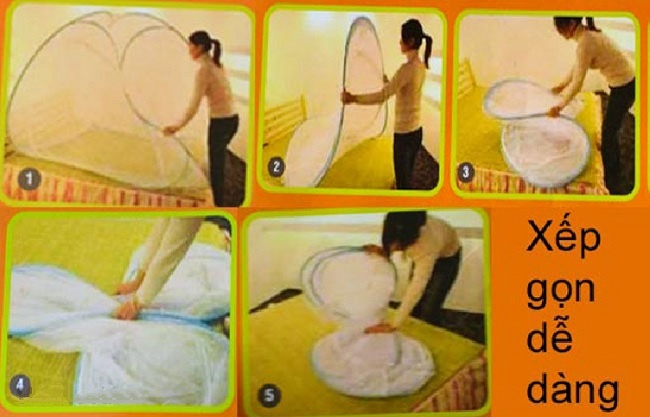 1

2

3

4

5

Xếp gọn dễ dàng