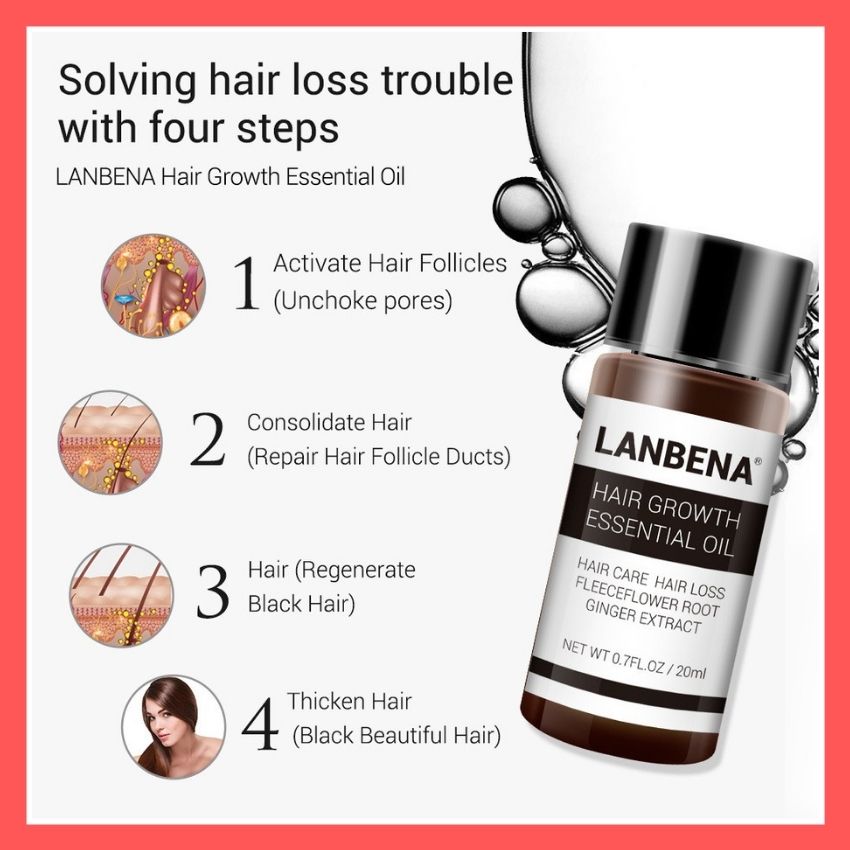 Solving hair loss trouble with four steps

LANBENA Hair Growth Essential Oil

1 Activate Hair Follicles (Unchoke pores)

2 Consolidate Hair (Repair Hair Follicle Ducts)

3 Hair (Regenerate Black Hair)

4 Thicken Hair (Black Beautiful Hair)

LANBENA®

HAIR GROWTH ESSENTIAL OIL

HAIR CARE HAIR LOSS FLEECEFLOWER ROOT GINGER EXTRACT

NET WT 0.7FL.OZ / 20ml