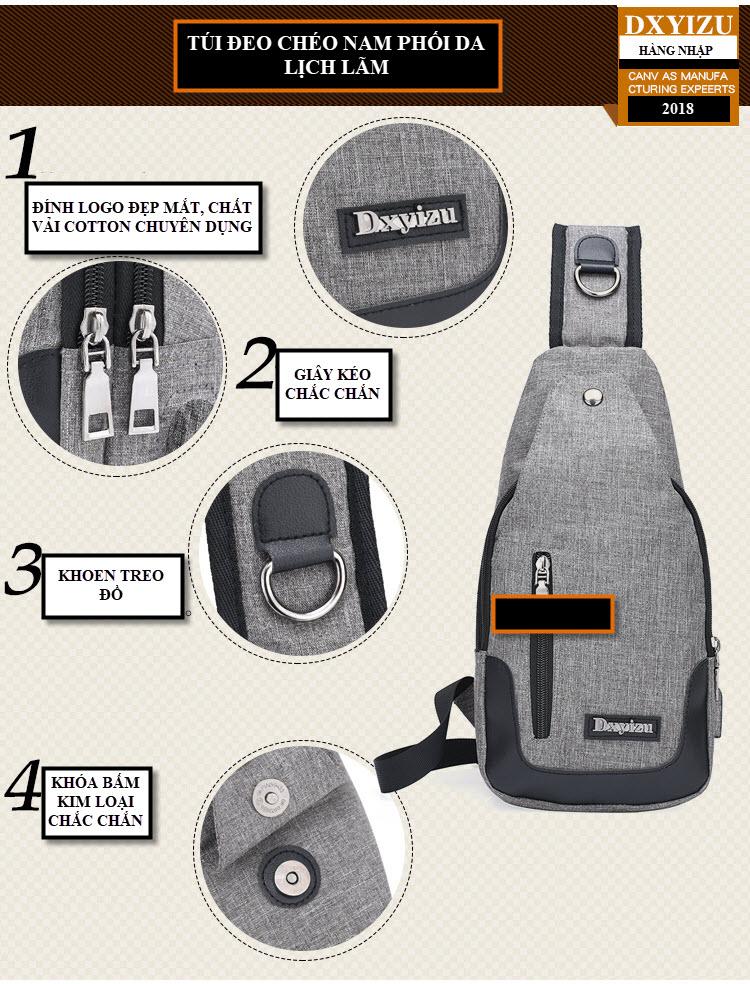 TÚI ĐEO CHÉO NAM PHỐI DA LỊCH LÃM

DXYIZU
HÀNG NHẬP
CANV AS MANUFA CTURING EXPEERTS
2018

1
ĐÍNH LOGO ĐẸP MẮT, CHẤT VẢI COTTON CHUYÊN DỤNG

Dxyizu

2
GIÂY KÉO CHẮC CHẮN

3
KHOEN TREO ĐỒ

Dxyizu

4
KHÓA BẤM KIM LOẠI CHẮC CHẮN