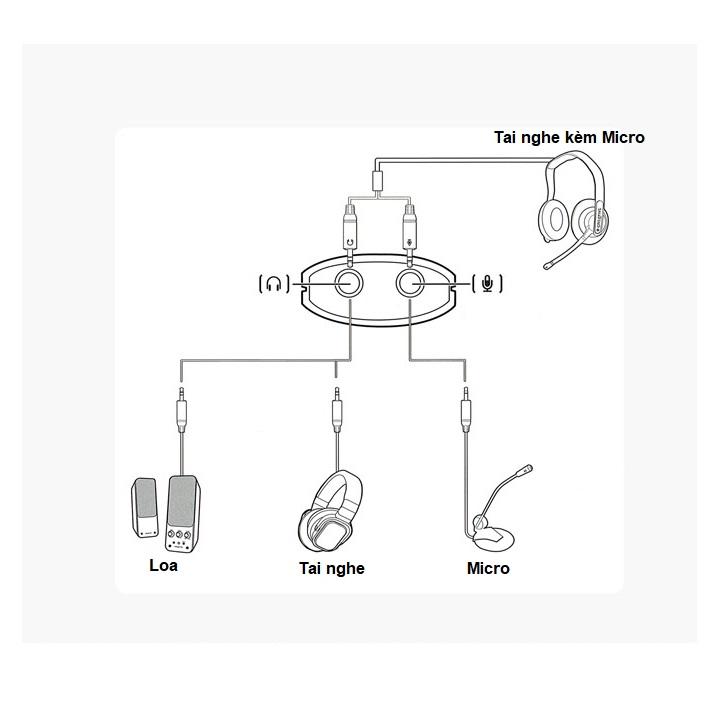 Tai nghe kèm Micro

Loa

Tai nghe

Micro